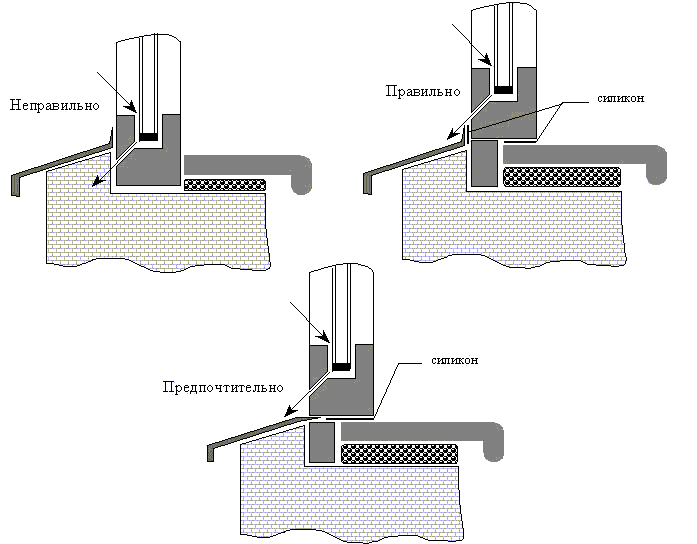 Неправильно

Правильно

силикон

Предпочтительно

силикон